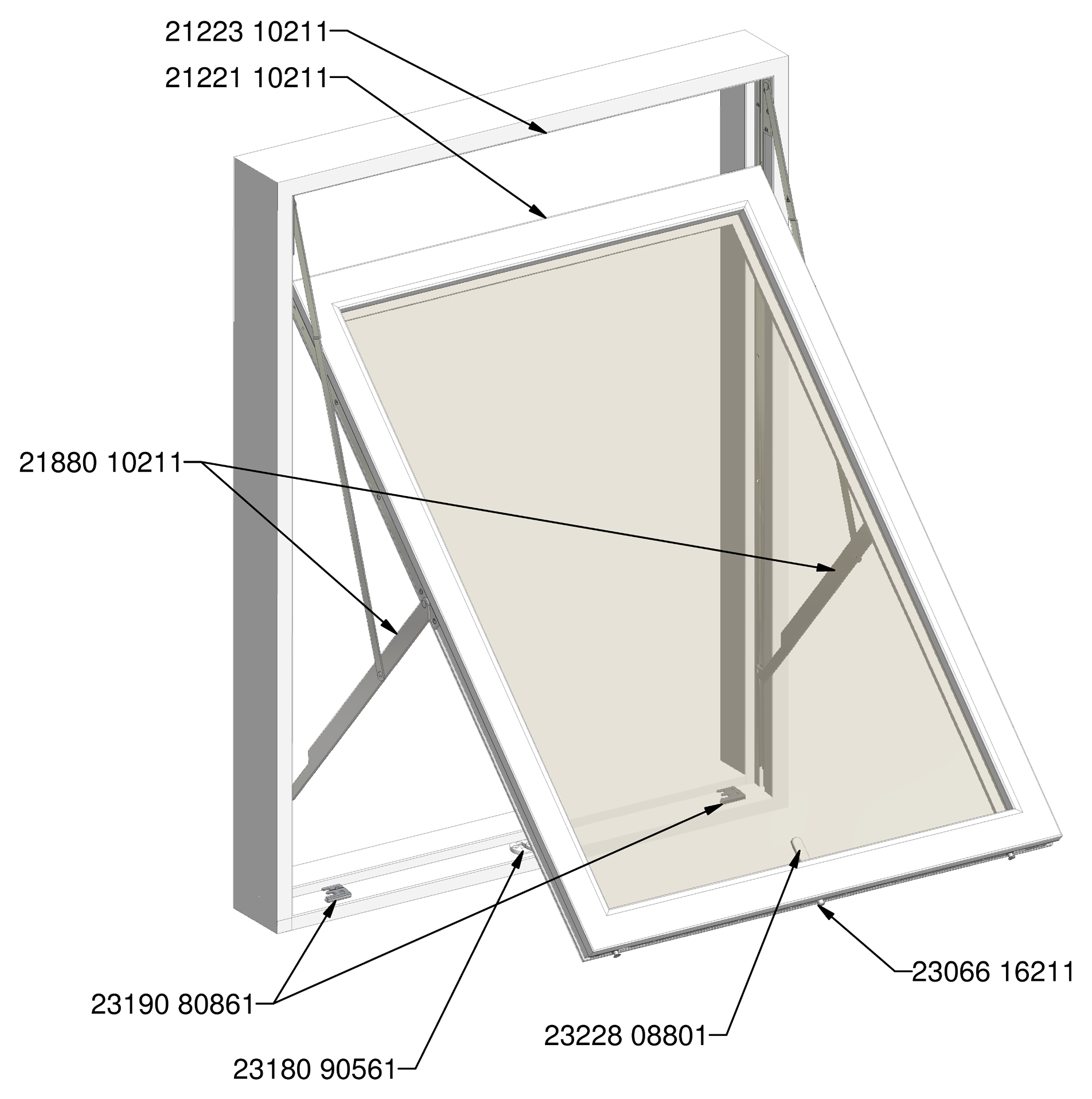 21223 10211
21221 10211
21880 10211
23066 16211
23190 80861
23228 08801
23180 90561